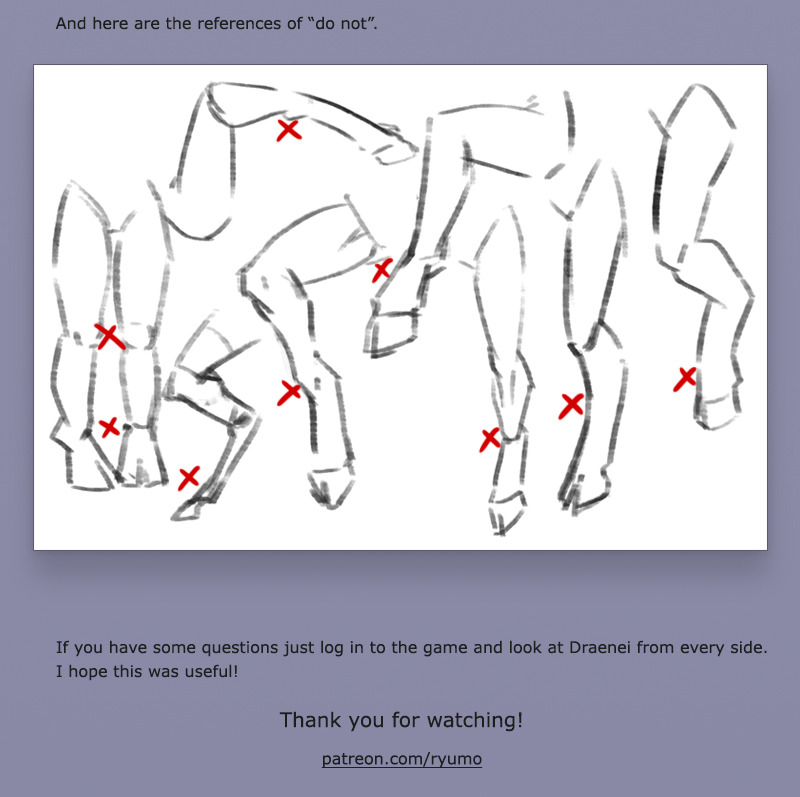 And here are the references of “do not”.

If you have some questions just log in to the game and look at Draenei from every side. I hope this was useful!

Thank you for watching!

patreon.com/ryumo